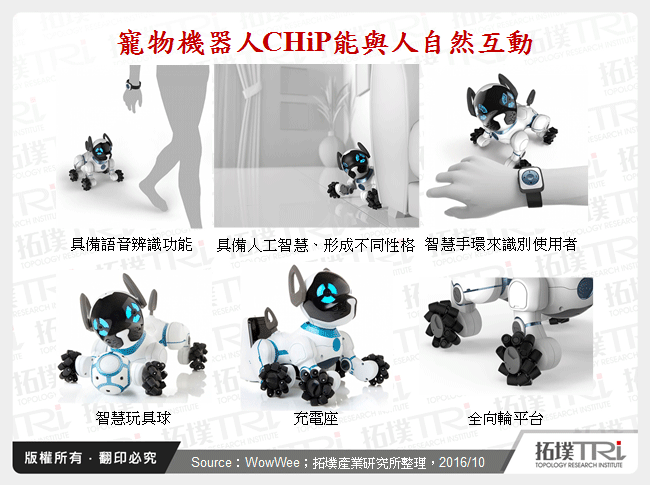 寵物機器人CHiP能與人自然互動

具備語音辨識功能

具備人工智慧、形成不同性格

智慧手環來識別使用者

智慧玩具球

充電座

全向輪平台

版權所有．翻印必究

Source：WowWee；拓墣產業研究所整理，2016/10

拓墣TRi
TOPOLOGY RESEARCH INSTITUTE